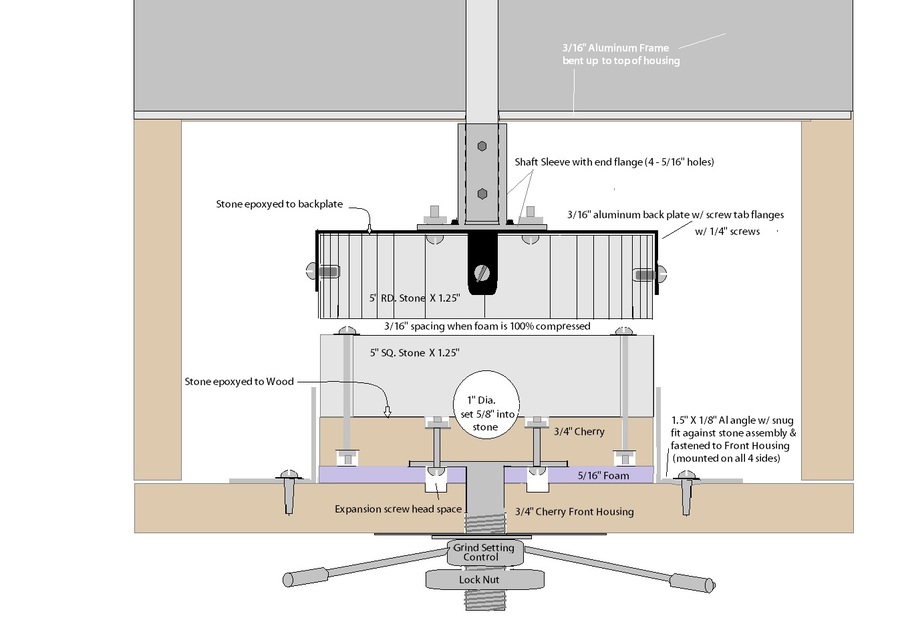 3/16" Aluminum Frame bent up to top of housing

Shaft Sleeve with end flange (4 - 5/16" holes)

Stone epoxyed to backplate

3/16" aluminum back plate w/ screw tab flanges w/ 1/4" screws

5" RD. Stone X 1.25"

3/16" spacing when foam is 100% compressed

5" SQ. Stone X 1.25"

Stone epoxyed to Wood

1" Dia. set 5/8" into stone

3/4" Cherry

1.5" X 1/8" Al angle w/ snug fit against stone assembly & fastened to Front Housing (mounted on all 4 sides)

5/16" Foam

Expansion screw head space

3/4" Cherry Front Housing

Grind Setting Control

Lock Nut